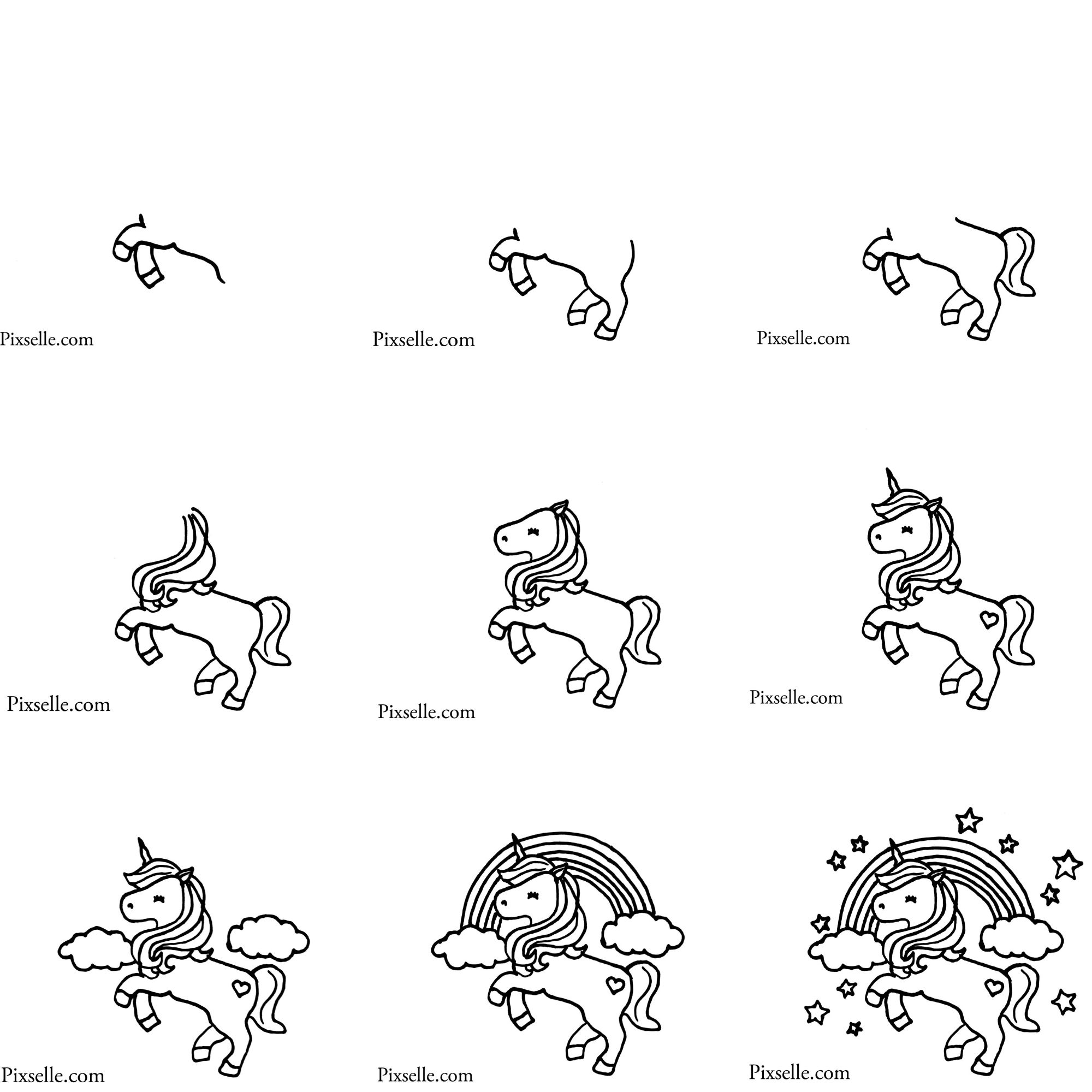 Pixselle.com

Pixselle.com

Pixselle.com

Pixselle.com

Pixselle.com

Pixselle.com

Pixselle.com

Pixselle.com

Pixselle.com