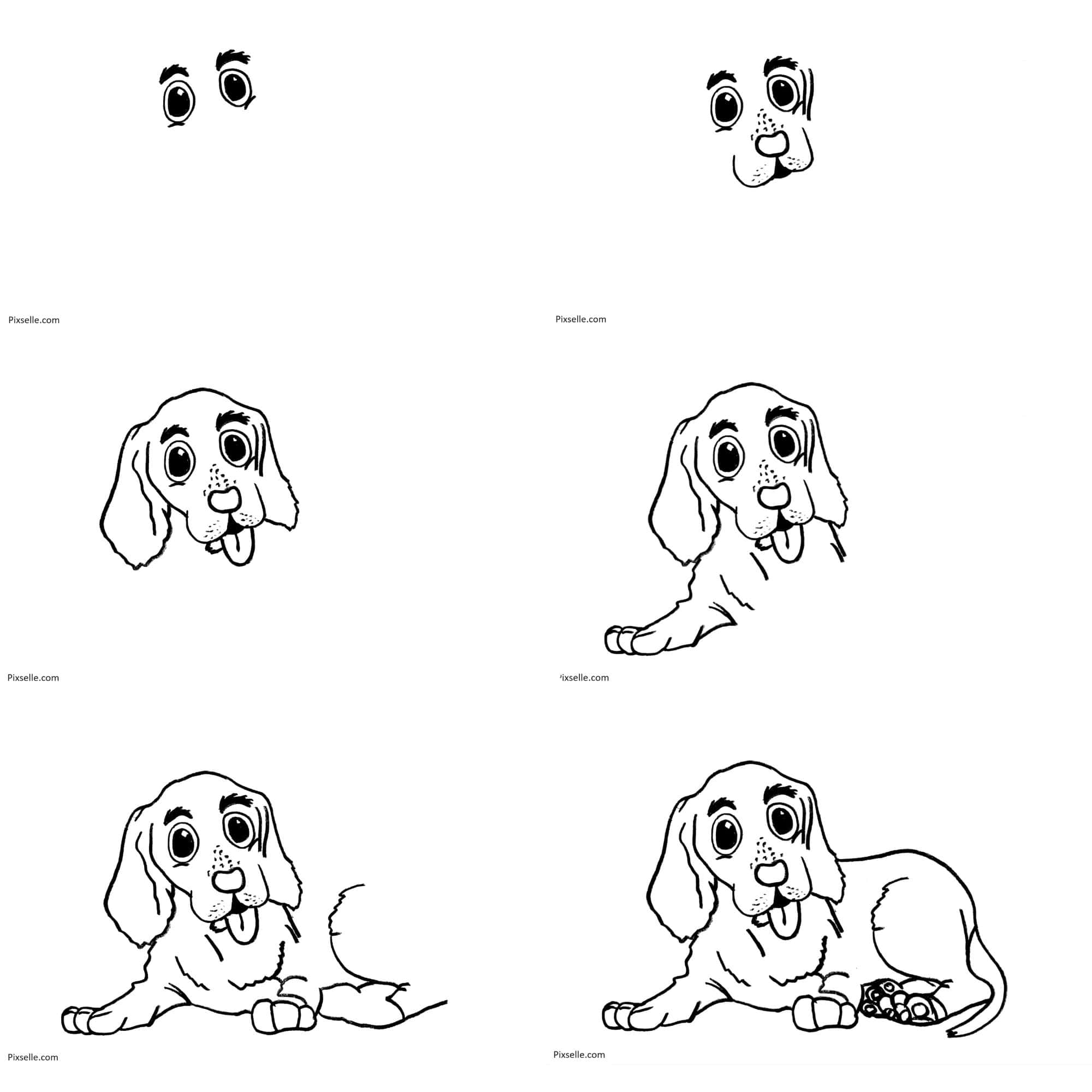 Pixselle.com

Pixselle.com

Pixselle.com

ixselle.com

Pixselle.com

Pixselle.com