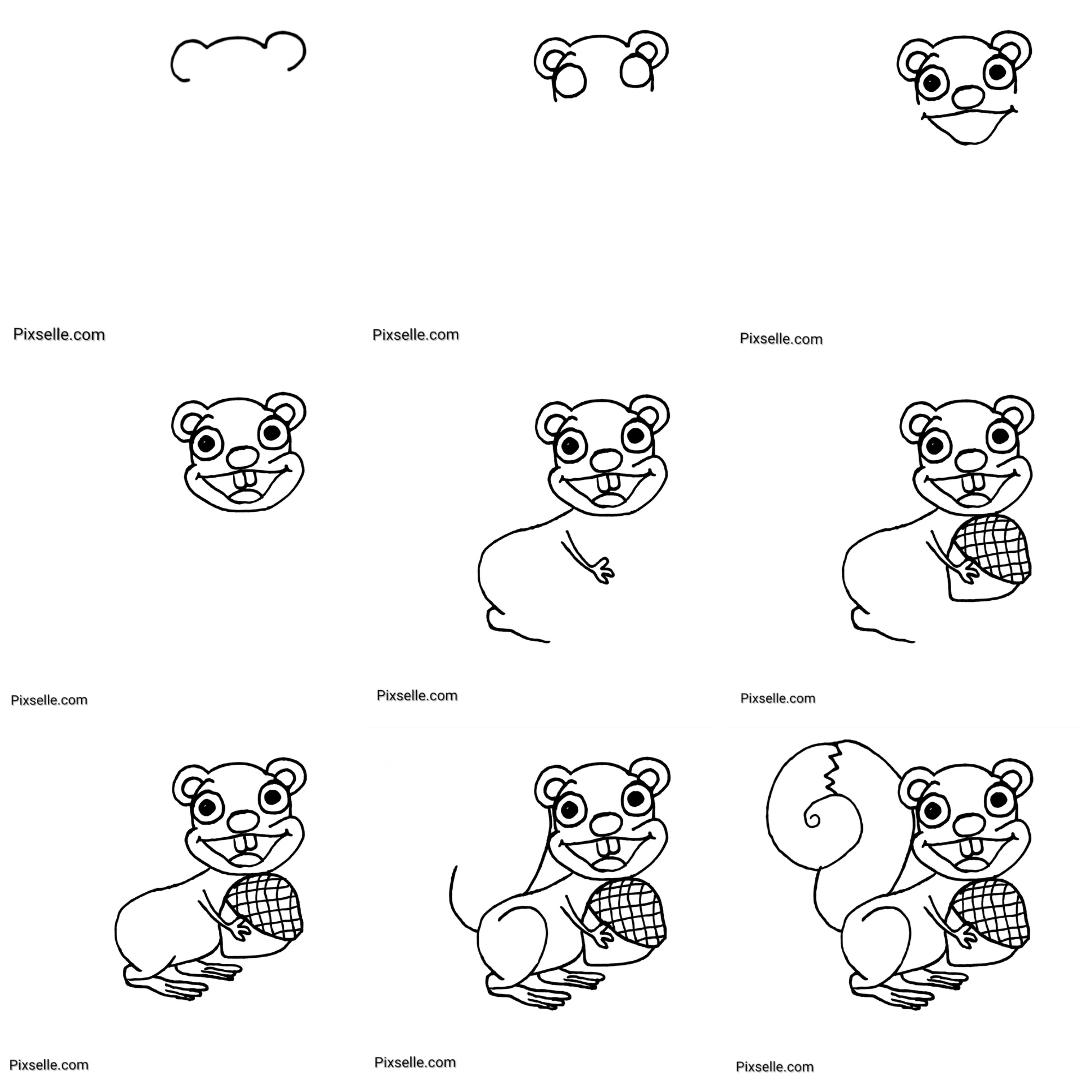 Pixselle.com

Pixselle.com

Pixselle.com

Pixselle.com

Pixselle.com

Pixselle.com

Pixselle.com

Pixselle.com

Pixselle.com