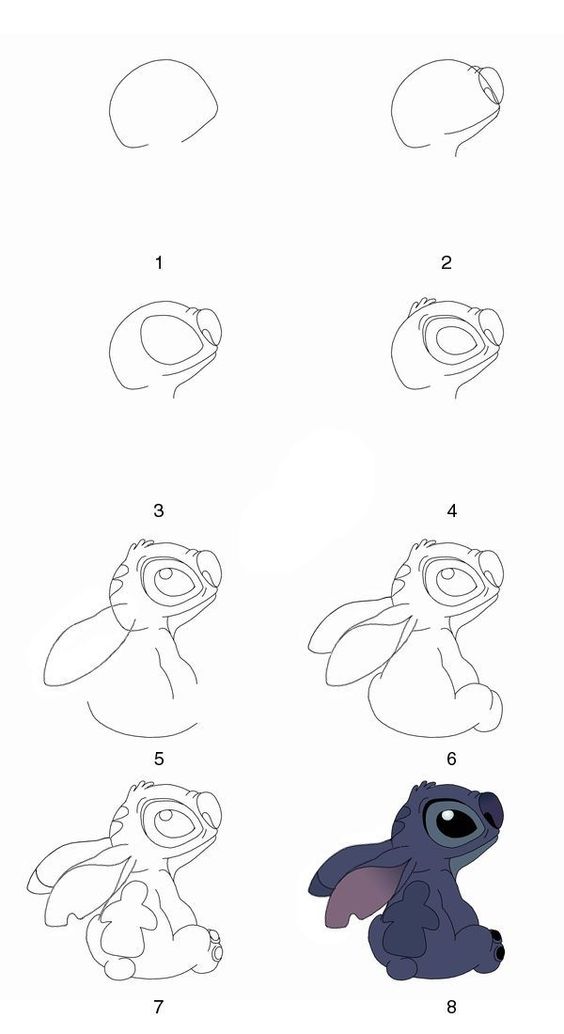 1 2

3 4

5 6

7 8