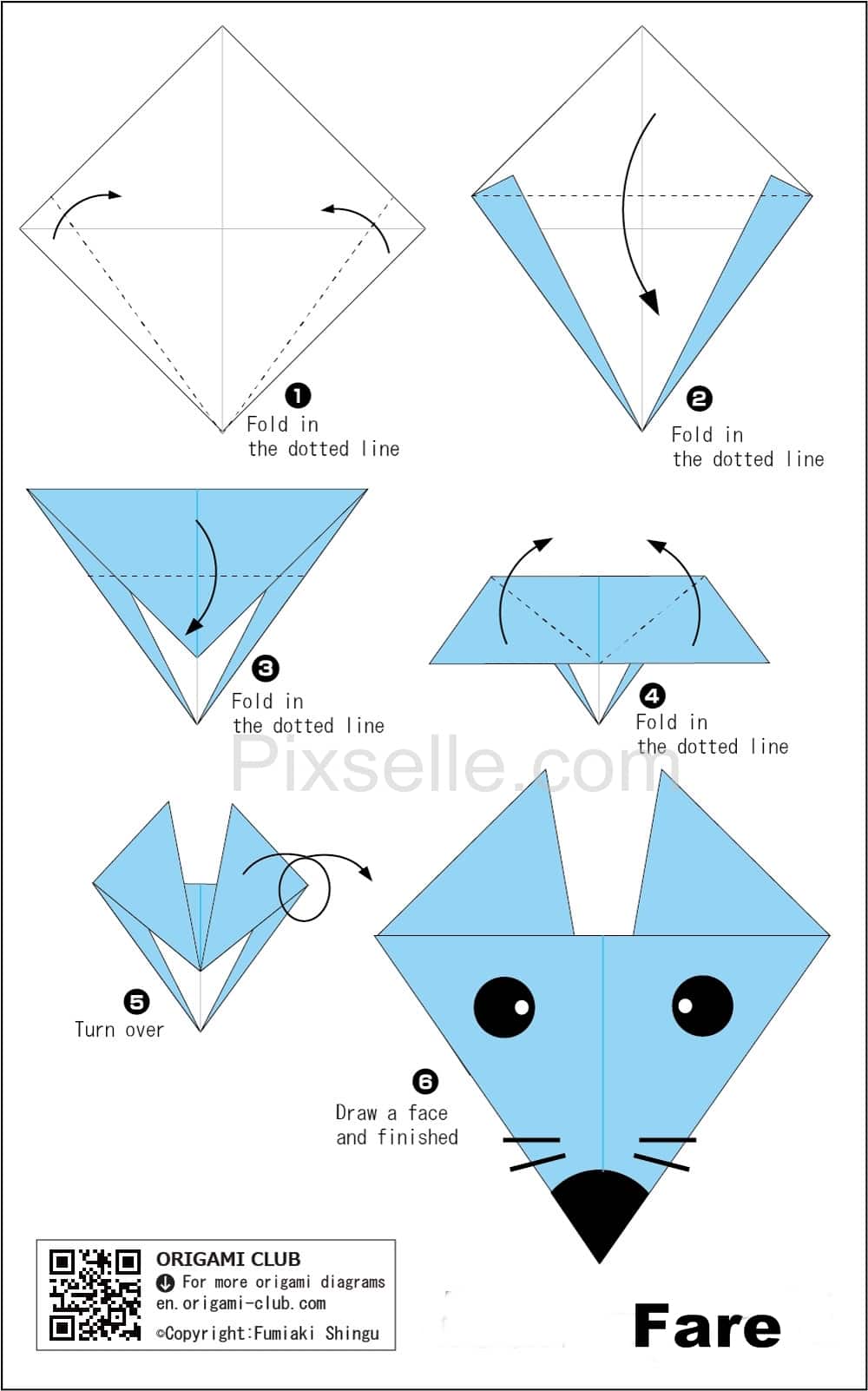 ❶
Fold in
the dotted line

❷
Fold in
the dotted line

❸
Fold in
the dotted line

❹
Fold in
the dotted line

Pixselle.com

❺
Turn over

❻
Draw a face
and finished

ORIGAMI CLUB
For more origami diagrams
en.origami-club.com
©Copyright:Fumiaki Shingu

Fare