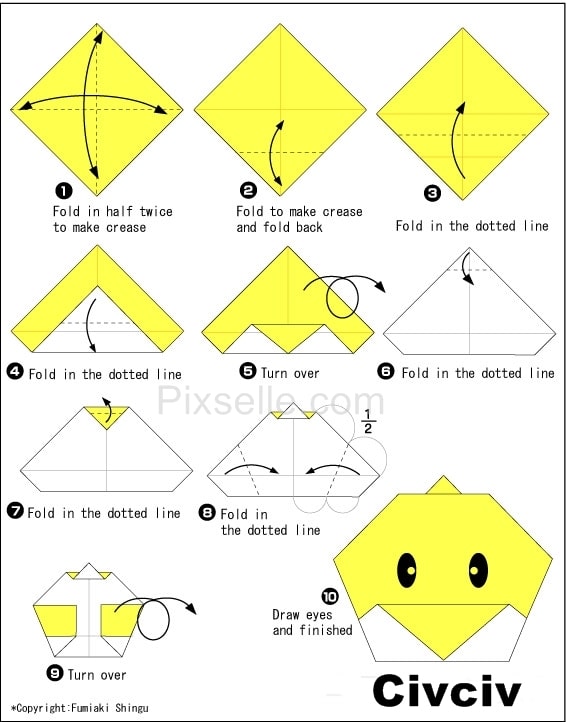 ❶ Fold in half twice to make crease

❷ Fold to make crease and fold back

❸ Fold in the dotted line

❹ Fold in the dotted line

❺ Turn over

❻ Fold in the dotted line

Pixselle.com

❼ Fold in the dotted line

$\frac{1}{2}$

❽ Fold in the dotted line

❾ Turn over

❿ Draw eyes and finished

Civciv

*Copyright:Fumiaki Shingu